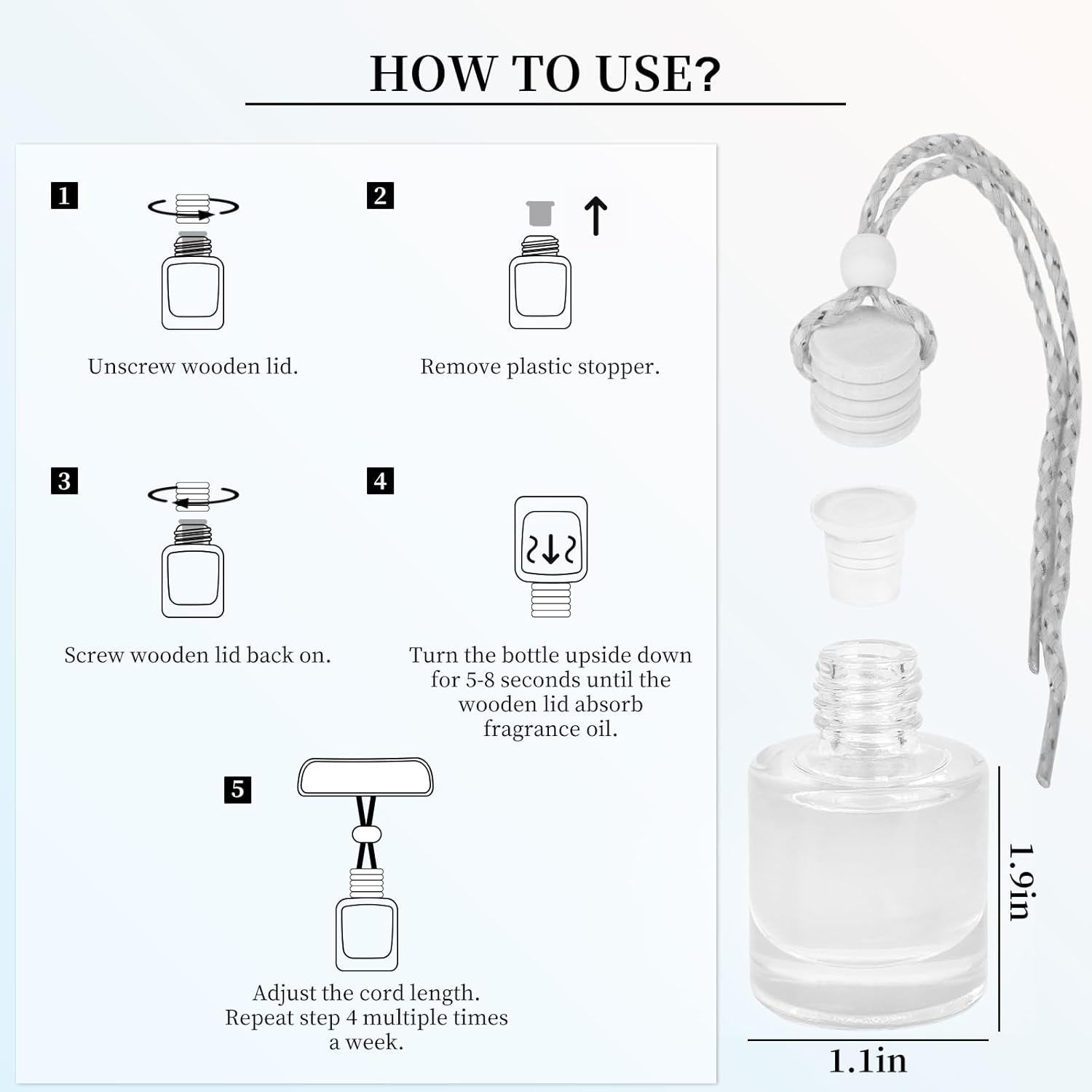 HOW TO USE?

1

Unscrew wooden lid.

2

Remove plastic stopper.

3

Screw wooden lid back on.

4

Turn the bottle upside down for 5-8 seconds until the wooden lid absorb fragrance oil.

5

Adjust the cord length. Repeat step 4 multiple times a week.

1.9in

1.1in