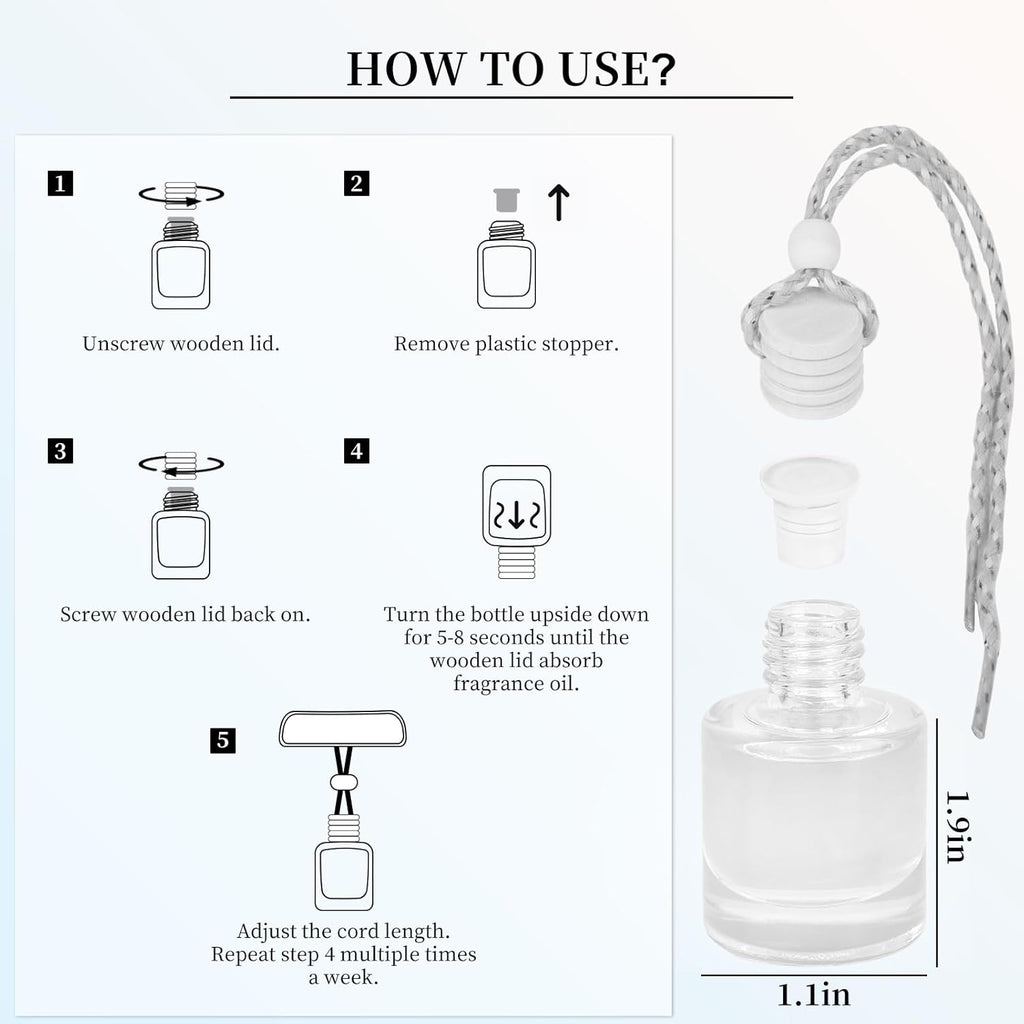 HOW TO USE?

1

Unscrew wooden lid.

2

Remove plastic stopper.

3

Screw wooden lid back on.

4

Turn the bottle upside down for 5-8 seconds until the wooden lid absorb fragrance oil.

5

Adjust the cord length. Repeat step 4 multiple times a week.

1.9in

1.1in